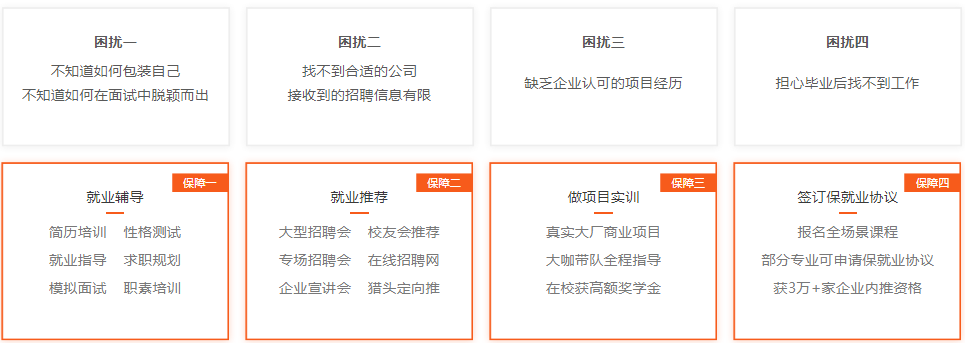 困扰一

不知道如何包装自己
不知道如何在面试中脱颖而出

困扰二

找不到合适的公司
接收到的招聘信息有限

困扰三

缺乏企业认可的项目经历

困扰四

担心毕业后找不到工作

保障一

就业辅导

简历培训 性格测试
就业指导 求职规划
模拟面试 职素培训

保障二

就业推荐

大型招聘会 校友会推荐
专场招聘会 在线招聘网
企业宣讲会 猎头定向推

保障三

做项目实训

真实大厂商业项目
大咖带队全程指导
在校获高额奖学金

保障四

签订保就业协议

报名全场景课程
部分专业可申请保就业协议
获3万+家企业内推资格