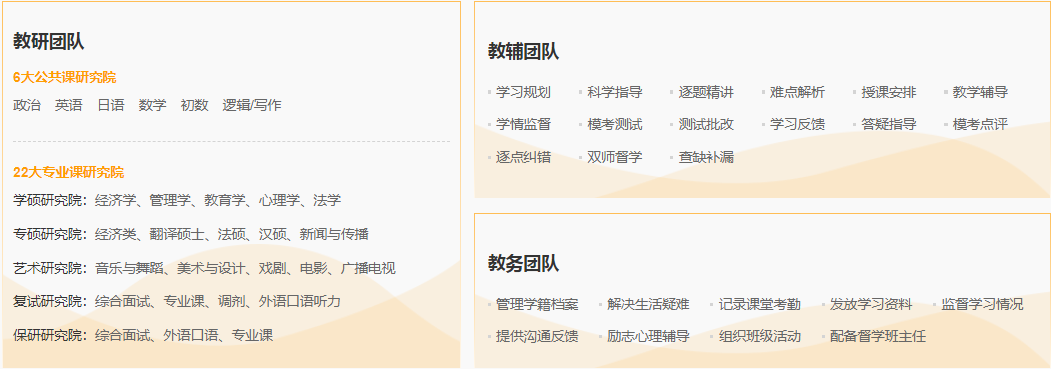 教研团队

6大公共课研究院

政治 英语 日语 数学 初数 逻辑/写作

22大专业课研究院

学硕研究院：经济学、管理学、教育学、心理学、法学

专硕研究院：经济类、翻译硕士、法硕、汉硕、新闻与传播

艺术研究院：音乐与舞蹈、美术与设计、戏剧、电影、广播电视

复试研究院：综合面试、专业课、调剂、外语口语听力

保研研究院：综合面试、外语口语、专业课

教辅团队

• 学习规划 • 科学指导 • 逐题精讲 • 难点解析 • 授课安排 • 教学辅导
• 学情监督 • 模考测试 • 测试批改 • 学习反馈 • 答疑指导 • 模考点评
• 逐点纠错 • 双师督学 • 查缺补漏

教务团队

• 管理学籍档案 • 解决生活疑难 • 记录课堂考勤 • 发放学习资料 • 监督学习情况
• 提供沟通反馈 • 励志心理辅导 • 组织班级活动 • 配备督学班主任