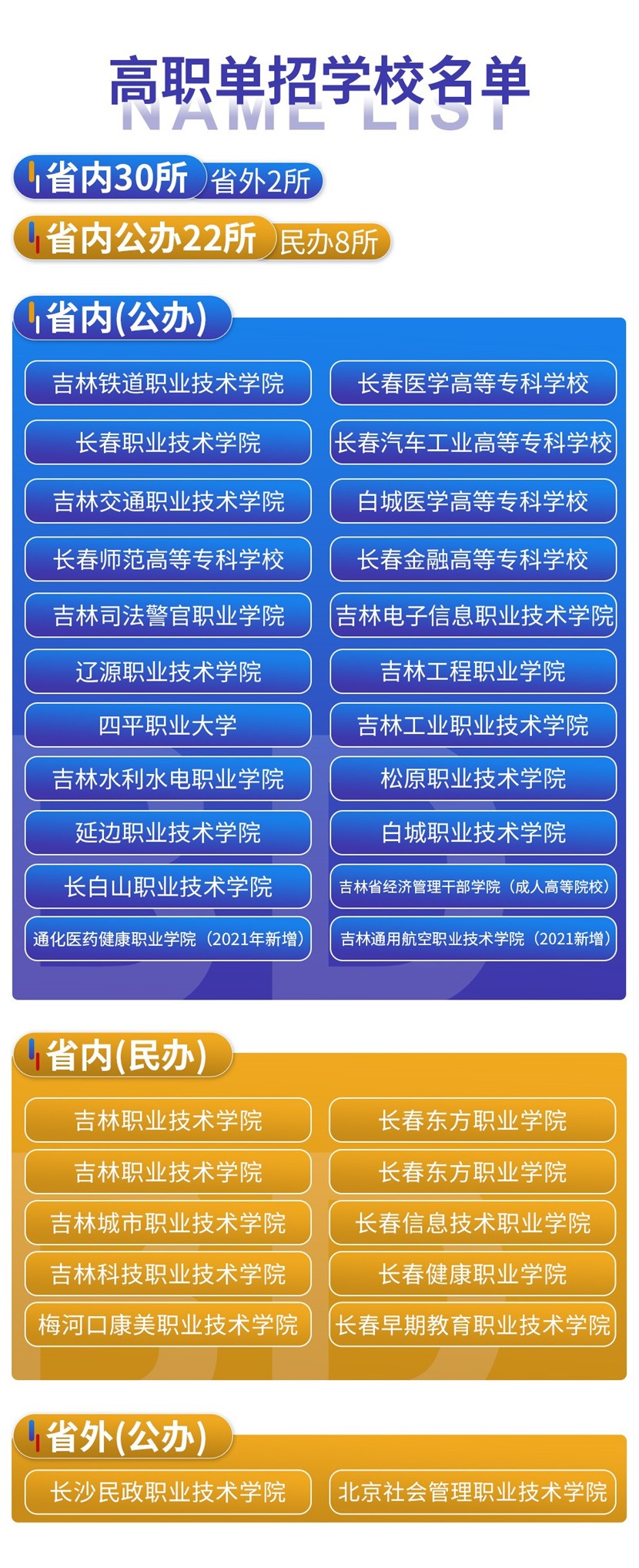 高职单招学校名单
NAME LIST

省内30所 省外2所

省内公办22所 民办8所

省内(公办)

吉林铁道职业技术学院

长春职业技术学院

吉林交通职业技术学院

长春师范高等专科学校

吉林司法警官职业学院

辽源职业技术学院

四平职业大学

吉林水利水电职业学院

延边职业技术学院

长白山职业技术学院

通化医药健康职业学院（2021年新增）

长春医学高等专科学校

长春汽车工业高等专科学校

白城医学高等专科学校

长春金融高等专科学校

吉林电子信息职业技术学院

吉林工程职业学院

吉林工业职业技术学院

松原职业技术学院

白城职业技术学院

吉林省经济管理干部学院（成人高等院校）

吉林通用航空职业技术学院（2021新增）

省内(民办)

吉林职业技术学院

吉林职业技术学院

吉林城市职业技术学院

吉林科技职业技术学院

梅河口康美职业技术学院

长春东方职业学院

长春东方职业学院

长春信息技术职业学院

长春健康职业学院

长春早期教育职业技术学院

省外(公办)

长沙民政职业技术学院

北京社会管理职业技术学院