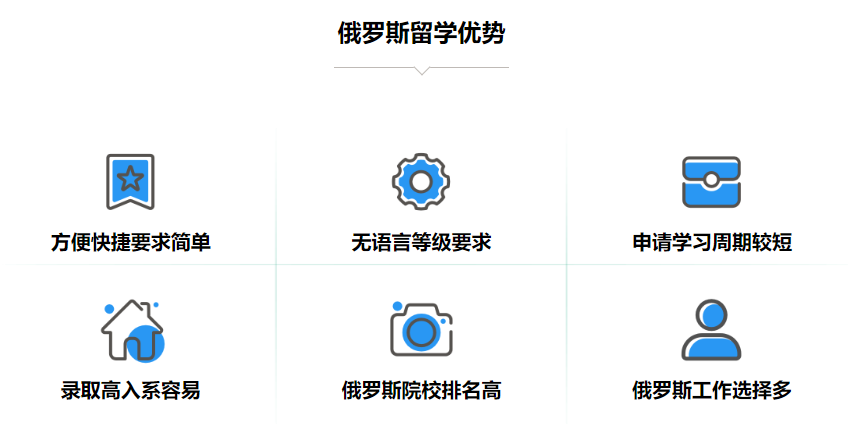 俄罗斯留学优势

方便快捷要求简单

无语言等级要求

申请学习周期较短

录取高入系容易

俄罗斯院校排名高

俄罗斯工作选择多