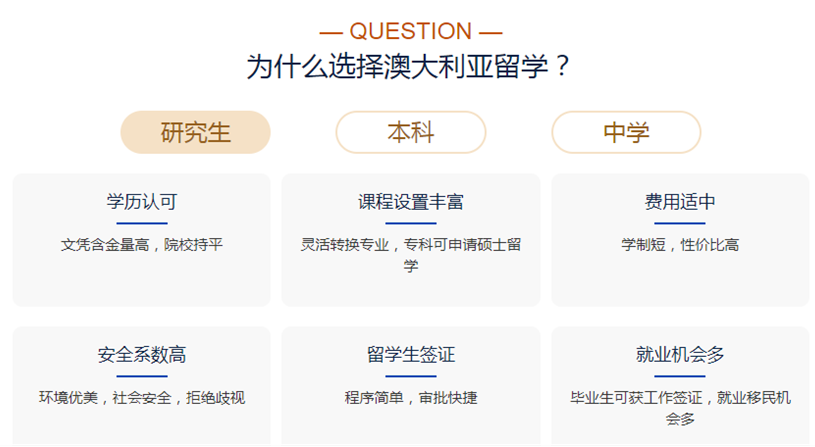 — QUESTION —
为什么选择澳大利亚留学？

研究生
本科
中学

学历认可
文凭含金量高，院校持平

课程设置丰富
灵活转换专业，专科可申请硕士留学

费用适中
学制短，性价比高

安全系数高
环境优美，社会安全，拒绝歧视

留学生签证
程序简单，审批快捷

就业机会多
毕业生可获工作签证，就业移民机会多