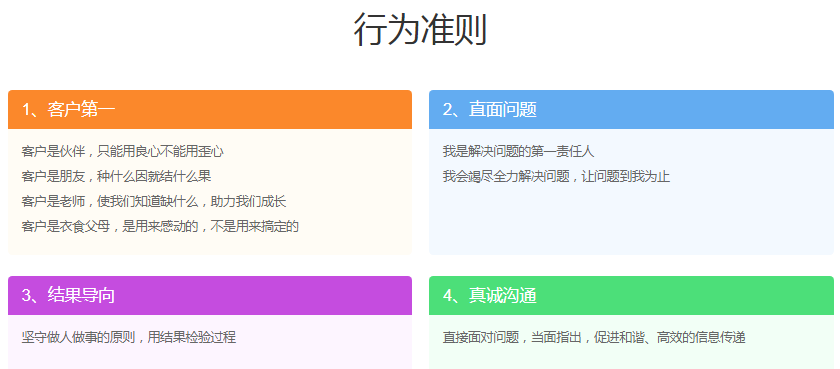 行为准则

1、客户第一

客户是伙伴，只能用良心不能用歪心
客户是朋友，种什么因就结什么果
客户是老师，使我们知道缺什么，助力我们成长
客户是衣食父母，是用来感动的，不是用来搞定的

2、直面问题

我是解决问题的第一责任人
我会竭尽全力解决问题，让问题到我为止

3、结果导向

坚守做人做事的原则，用结果检验过程

4、真诚沟通

直接面对问题，当面指出，促进和谐、高效的信息传递