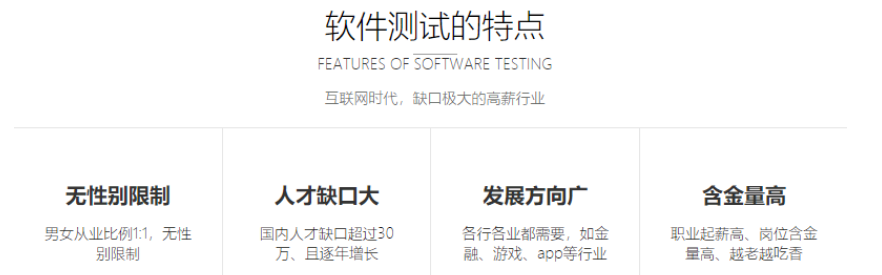 软件测试的特点

FEATURES OF SOFTWARE TESTING

互联网时代，缺口极大的高薪行业

无性别限制

男女从业比例1:1，无性别限制

人才缺口大

国内人才缺口超过30万、且逐年增长

发展方向广

各行各业都需要，如金融、游戏、app等行业

含金量高

职业起薪高、岗位含金量高、越老越吃香