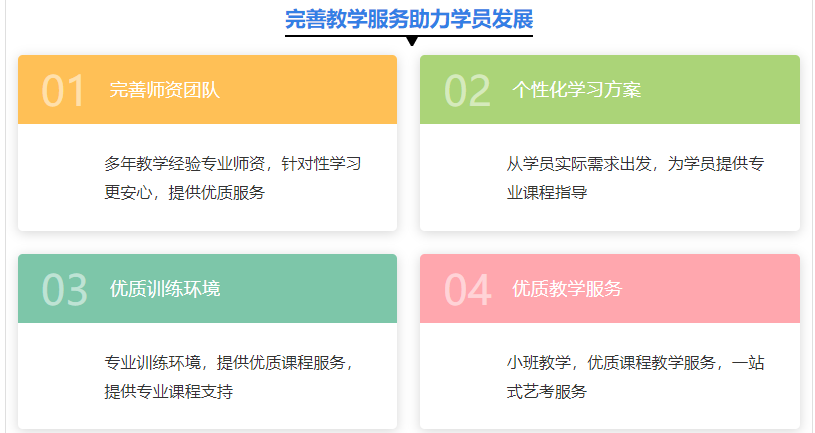 完善教学服务助力学员发展

01 完善师资团队

多年教学经验专业师资，针对性学习更安心，提供优质服务

02 个性化学习方案

从学员实际需求出发，为学员提供专业课程指导

03 优质训练环境

专业训练环境，提供优质课程服务，提供专业课程支持

04 优质教学服务

小班教学，优质课程教学服务，一站式艺考服务