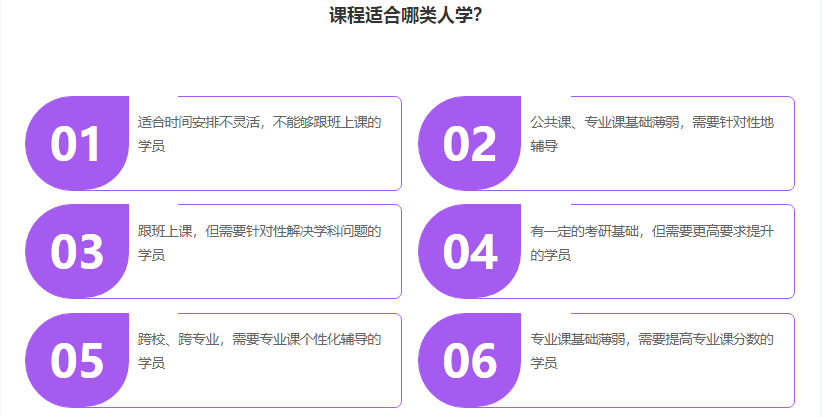 课程适合哪类人学?

01
适合时间安排不灵活，不能够跟班上课的学员

02
公共课、专业课基础薄弱，需要针对性地辅导

03
跟班上课，但需要针对性解决学科问题的学员

04
有一定的考研基础，但需要更高要求提升的学员

05
跨校、跨专业，需要专业课个性化辅导的学员

06
专业课基础薄弱，需要提高专业课分数的学员