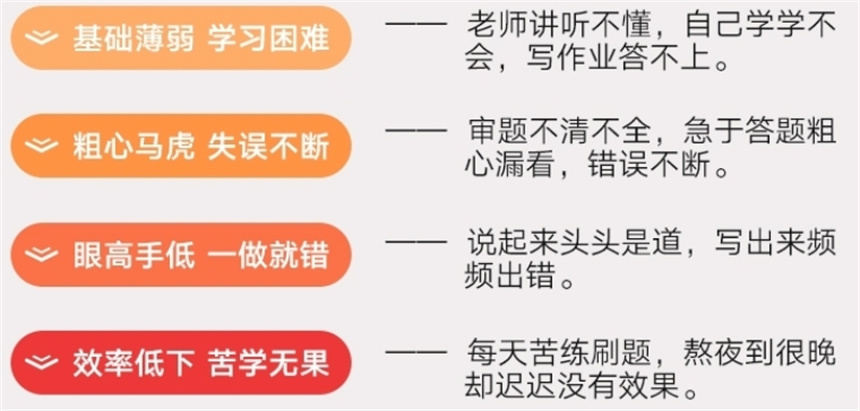 基础薄弱 学习困难

—— 老师讲听不懂，自己学学不会，写作业答不上。

粗心马虎 失误不断

—— 审题不清不全，急于答题粗心漏看，错误不断。

眼高手低 一做就错

—— 说起来头头是道，写出来频频出错。

效率低下 苦学无果

—— 每天苦练刷题，熬夜到很晚却迟迟没有效果。