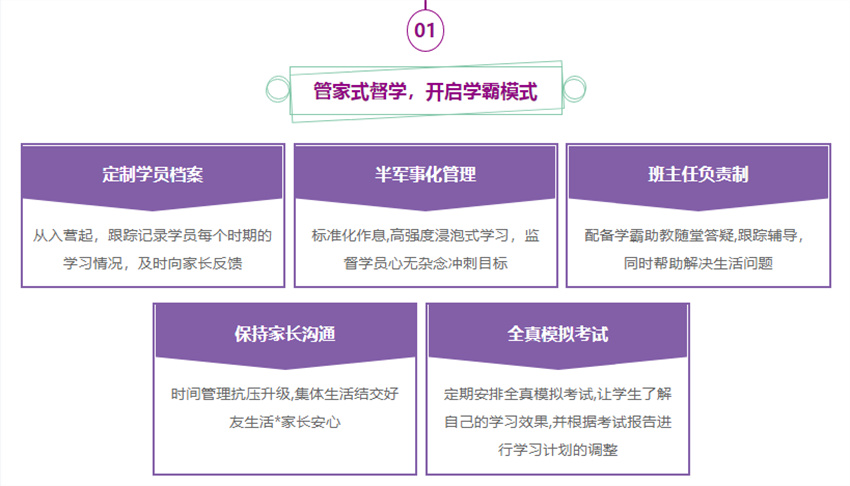 01

管家式督学，开启学霸模式

定制学员档案

从入营起，跟踪记录学员每个时期的学习情况，及时向家长反馈

半军事化管理

标准化作息,高强度浸泡式学习，监督学员心无杂念冲刺目标

班主任负责制

配备学霸助教随堂答疑,跟踪辅导，同时帮助解决生活问题

保持家长沟通

时间管理抗压升级,集体生活结交好友生活*家长安心

全真模拟考试

定期安排全真模拟考试,让学生了解自己的学习效果,并根据考试报告进行学习计划的调整