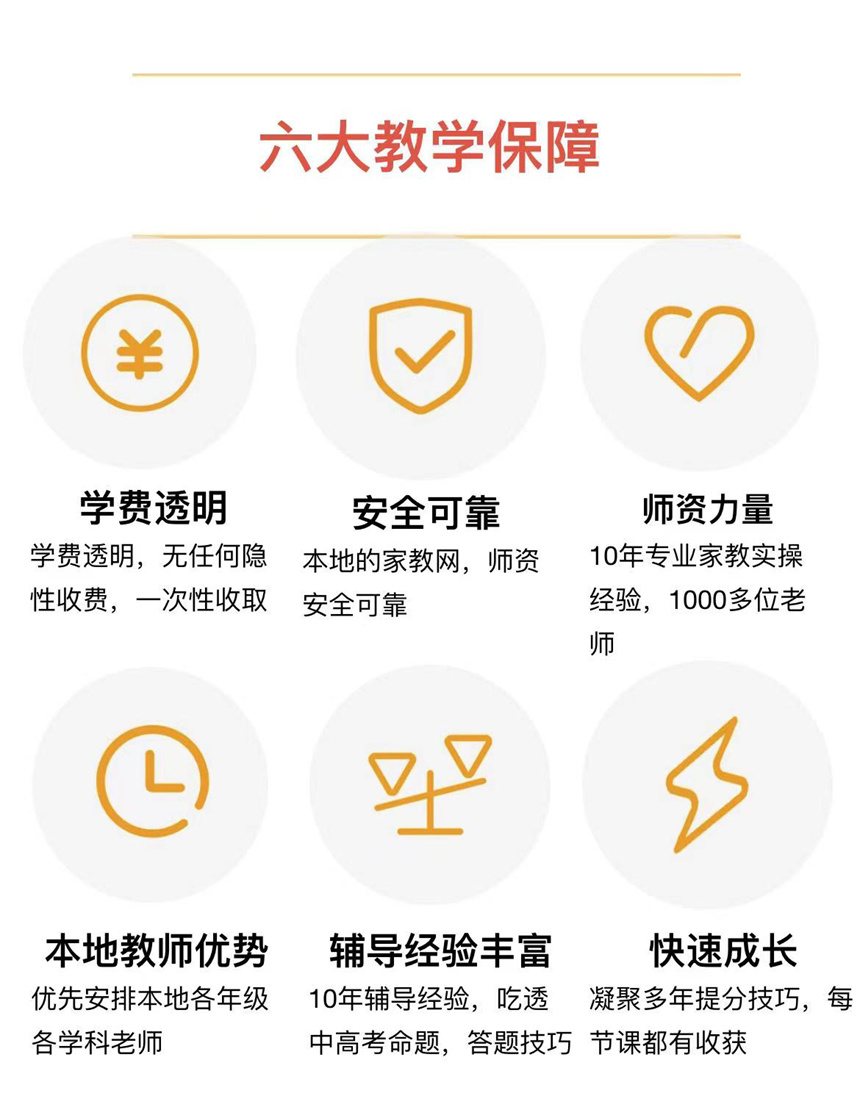 六大教学保障

学费透明

学费透明，无任何隐性收费，一次性收取

安全可靠

本地的家教网，师资安全可靠

师资力量

10年专业家教实操经验，1000多位老师

本地教师优势

优先安排本地各年级各学科老师

辅导经验丰富

10年辅导经验，吃透中高考命题，答题技巧

快速成长

凝聚多年提分技巧，每节课都有收获