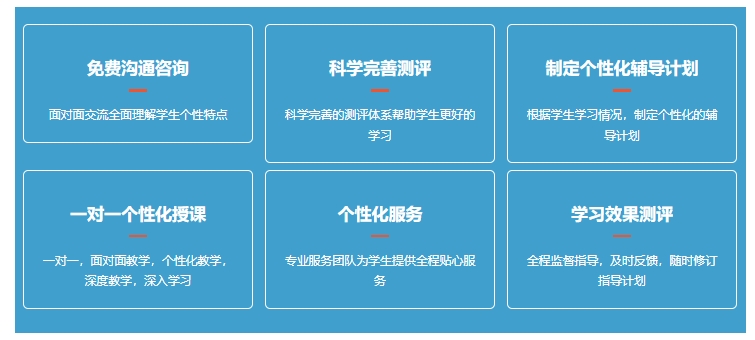 免费沟通咨询

面对面交流全面理解学生个性特点

科学完善测评

科学完善的测评体系帮助学生更好的学习

制定个性化辅导计划

根据学生学习情况，制定个性化的辅导计划

一对一个性化授课

一对一，面对面教学，个性化教学，深度教学，深入学习

个性化服务

专业服务团队为学生提供全程贴心服务

学习效果测评

全程监督指导，及时反馈，随时修订指导计划