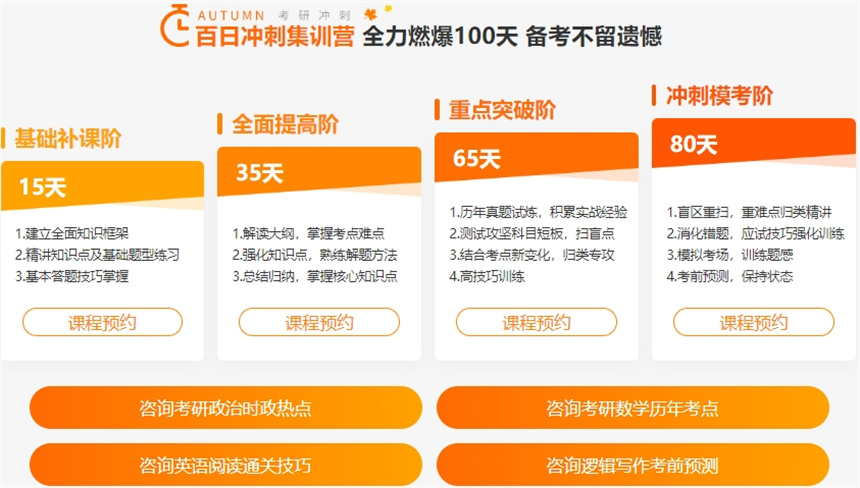 AUTUMN 考研冲刺
百日冲刺集训营 全力燃爆100天 备考不留遗憾

基础补课阶

15天

1.建立全面知识框架
2.精讲知识点及基础题型练习
3.基本答题技巧掌握

课程预约

全面提高阶

35天

1.解读大纲，掌握考点难点
2.强化知识点，熟练解题方法
3.总结归纳，掌握核心知识点

课程预约

重点突破阶

65天

1.历年真题试炼，积累实战经验
2.测试攻坚科目短板，扫盲点
3.结合考点新变化，归类专攻
4.高技巧训练

课程预约

冲刺模考阶

80天

1.盲区重扫，重难点归类精讲
2.消化错题，应试技巧强化训练
3.模拟考场，训练题感
4.考前预测，保持状态

课程预约

咨询考研政治时政热点

咨询考研数学历年考点

咨询英语阅读通关技巧

咨询逻辑写作考前预测