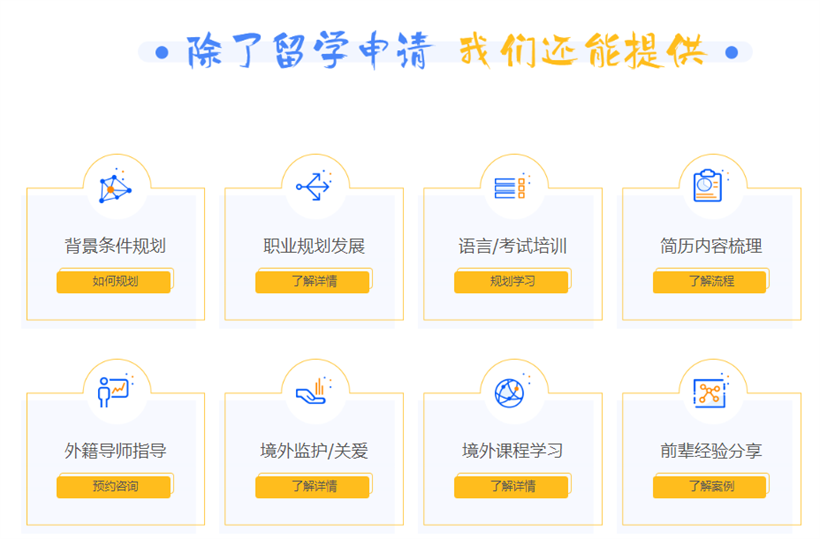 • 除了留学申请 我们还能提供 •

背景条件规划
如何规划

职业规划发展
了解详情

语言/考试培训
规划学习

简历内容梳理
了解流程

外籍导师指导
预约咨询

境外监护/关爱
了解详情

境外课程学习
了解详情

前辈经验分享
了解案例